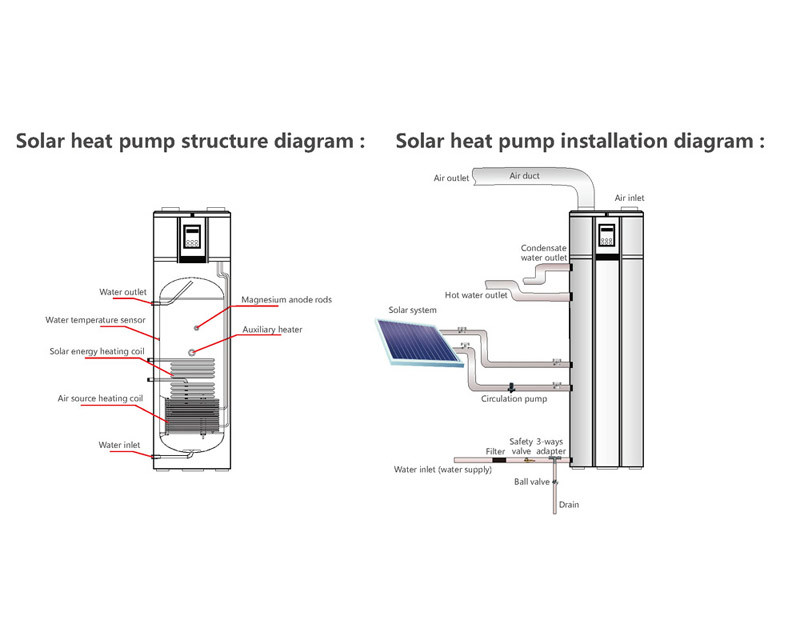 Solar heat pump structure diagram :

Water outlet
Water temperature sensor
Solar energy heating coil
Air source heating coil
Water inlet
Magnesium anode rods
Auxiliary heater

Solar heat pump installation diagram :

Air outlet
Air duct
Air inlet
Condensate water outlet
Hot water outlet
Solar system
Circulation pump
Filter
Safety valve
3-ways adapter
Water inlet (water supply)
Ball valve
Drain